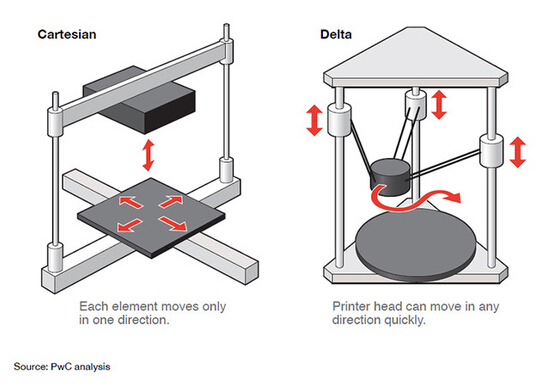 Cartesian

Each element moves only in one direction.

Delta

Printer head can move in any direction quickly.

Source: PwC analysis