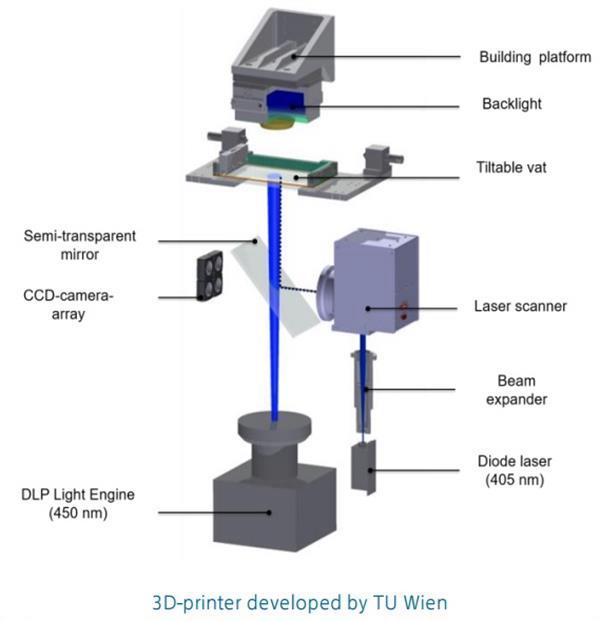 Building platform

Backlight

Tiltable vat

Semi-transparent mirror

CCD-camera-array

Laser scanner

Beam expander

Diode laser (405 nm)

DLP Light Engine (450 nm)

3D-printer developed by TU Wien